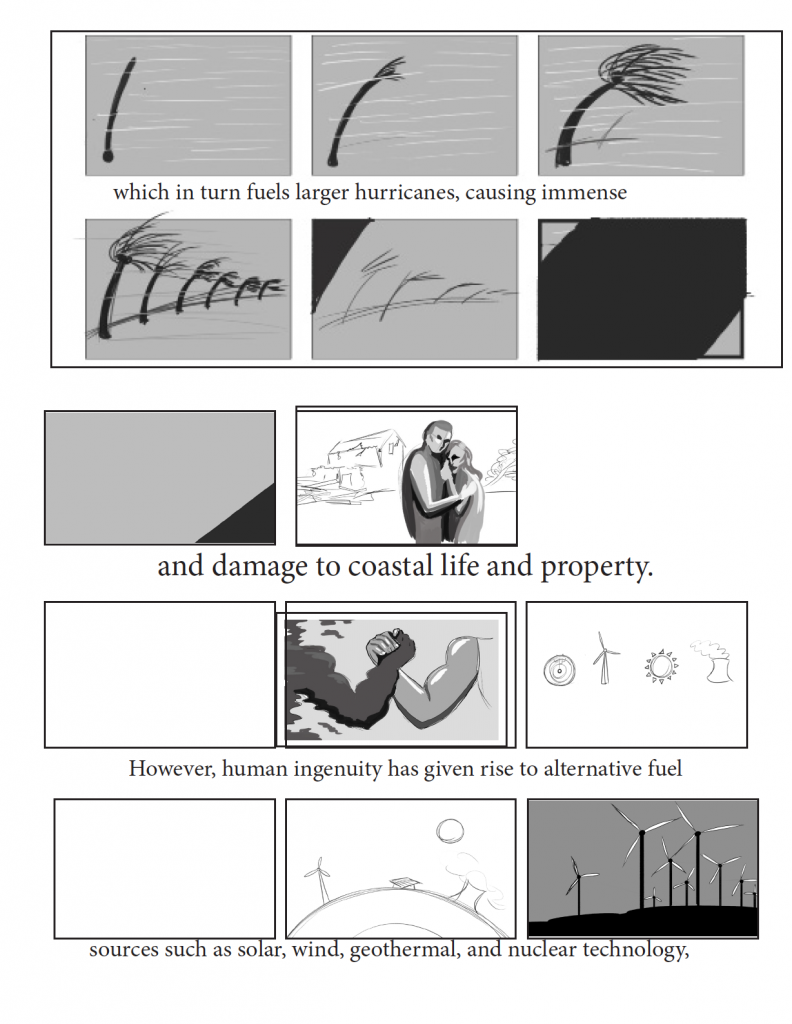 which in turn fuels larger hurricanes, causing immense

and damage to coastal life and property.

However, human ingenuity has given rise to alternative fuel

sources such as solar, wind, geothermal, and nuclear technology,